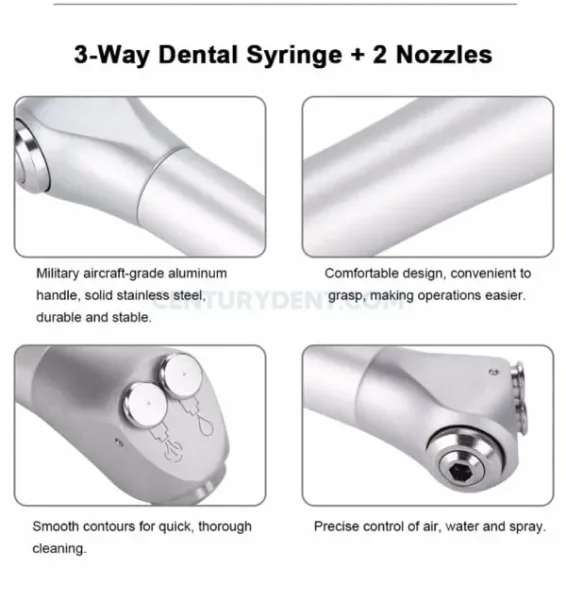 3-Way Dental Syringe + 2 Nozzles

Military aircraft-grade aluminum handle, solid stainless steel, durable and stable.

Comfortable design, convenient to grasp, making operations easier.

CENTURYDENT.COM

Smooth contours for quick, thorough cleaning.

Precise control of air, water and spray.