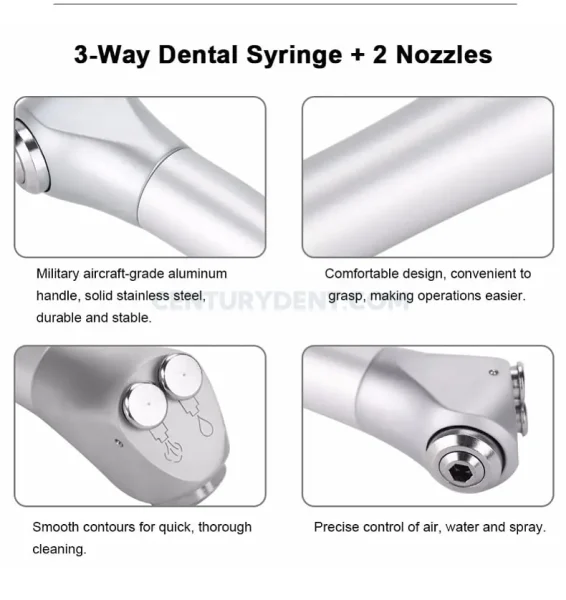 3-Way Dental Syringe + 2 Nozzles

Military aircraft-grade aluminum handle, solid stainless steel, durable and stable.

Comfortable design, convenient to grasp, making operations easier.

CENTURYDENT.COM

Smooth contours for quick, thorough cleaning.

Precise control of air, water and spray.